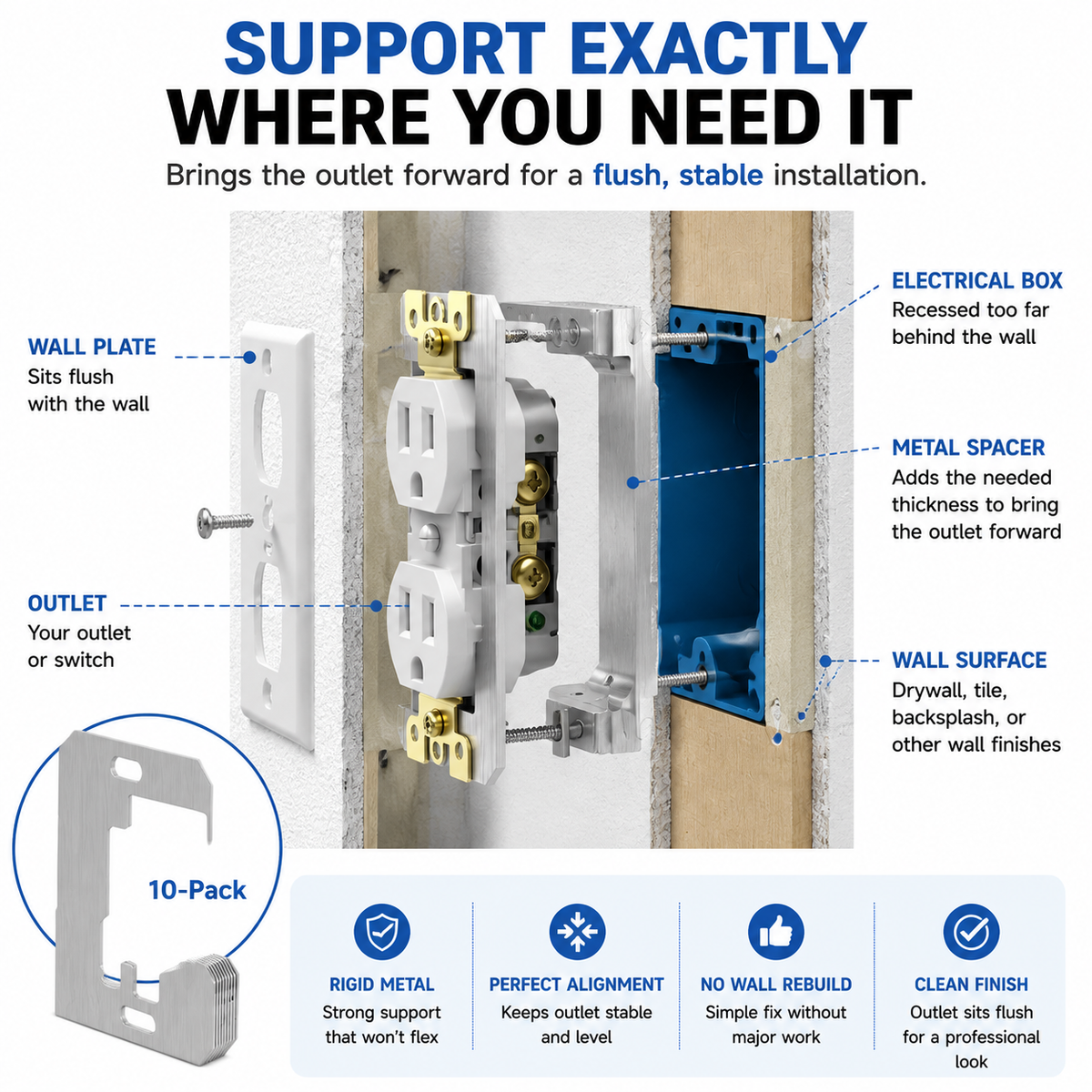 SUPPORT EXACTLY WHERE YOU NEED IT

Brings the outlet forward for a flush, stable installation.

WALL PLATE
Sits flush with the wall

OUTLET
Your outlet or switch

ELECTRICAL BOX
Recessed too far behind the wall

METAL SPACER
Adds the needed thickness to bring the outlet forward

WALL SURFACE
Drywall, tile, backsplash, or other wall finishes

10-Pack

RIGID METAL
Strong support that won't flex

PERFECT ALIGNMENT
Keeps outlet stable and level

NO WALL REBUILD
Simple fix without major work

CLEAN FINISH
Outlet sits flush for a professional look